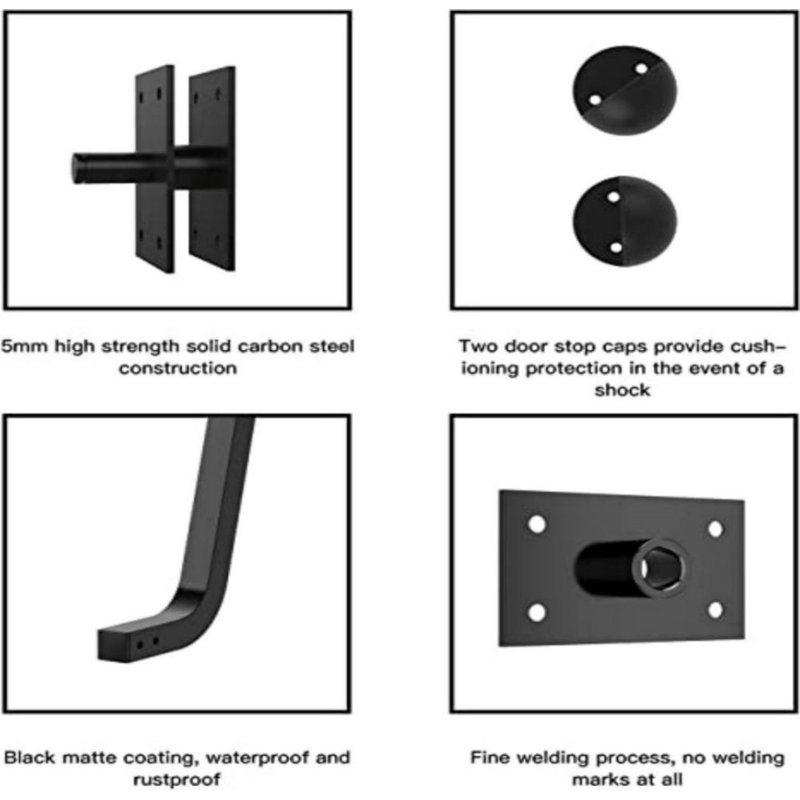 5mm high strength solid carbon steel construction

Two door stop caps provide cushioning protection in the event of a shock

Black matte coating, waterproof and rustproof

Fine welding process, no welding marks at all